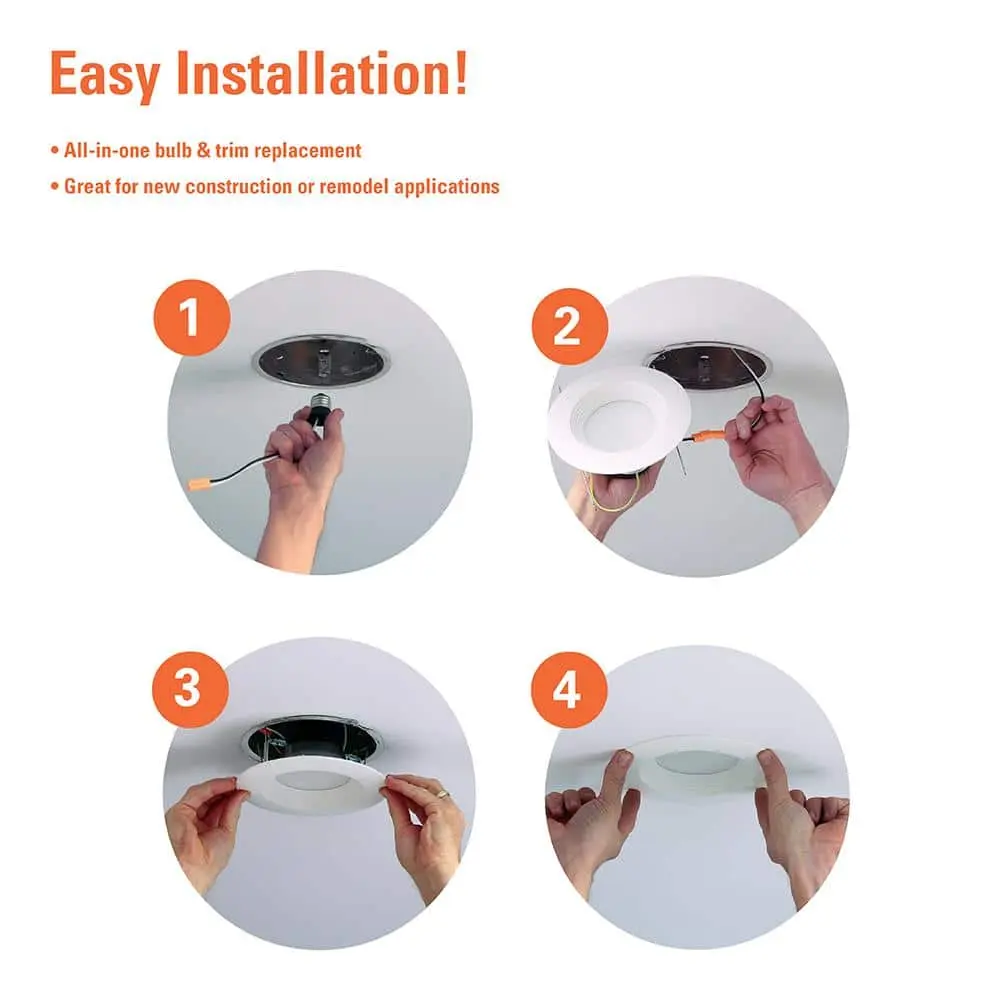 Easy Installation!

• All-in-one bulb & trim replacement
• Great for new construction or remodel applications

1

2

3

4