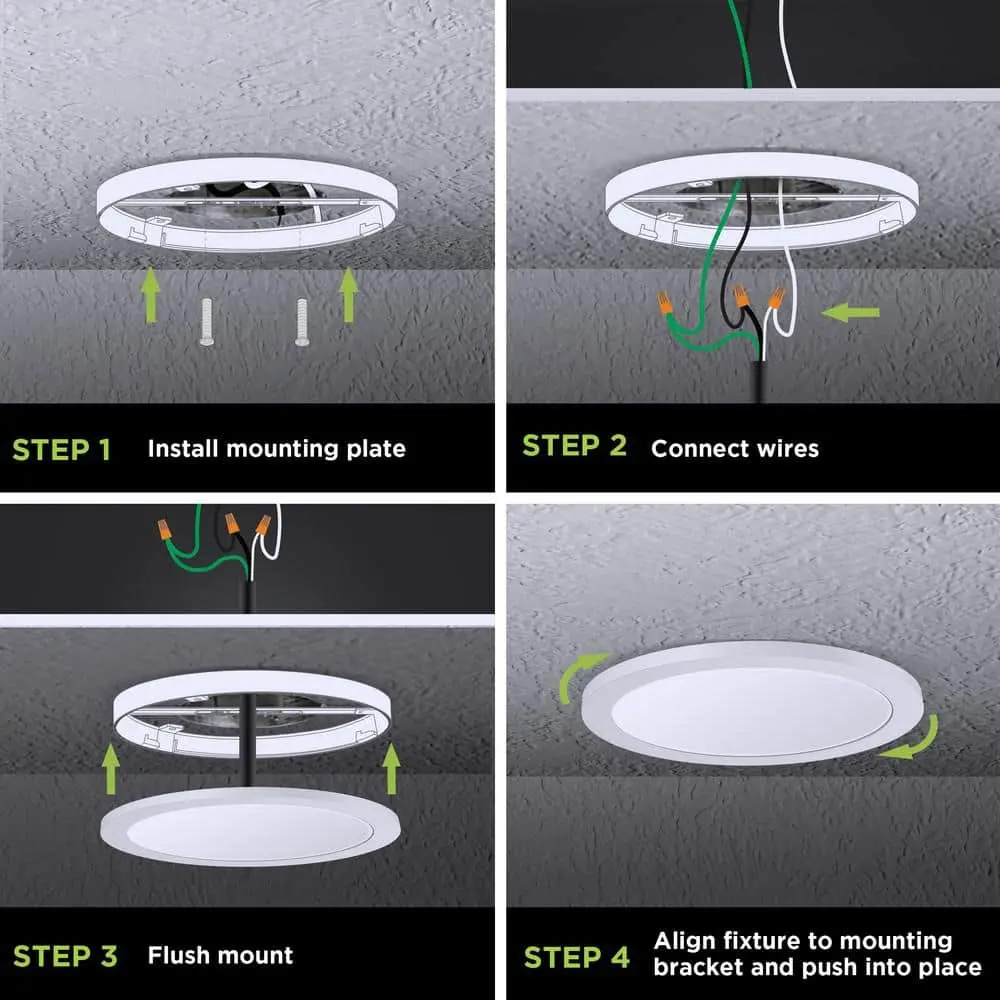 STEP 1 Install mounting plate

STEP 2 Connect wires

STEP 3 Flush mount

STEP 4 Align fixture to mounting bracket and push into place