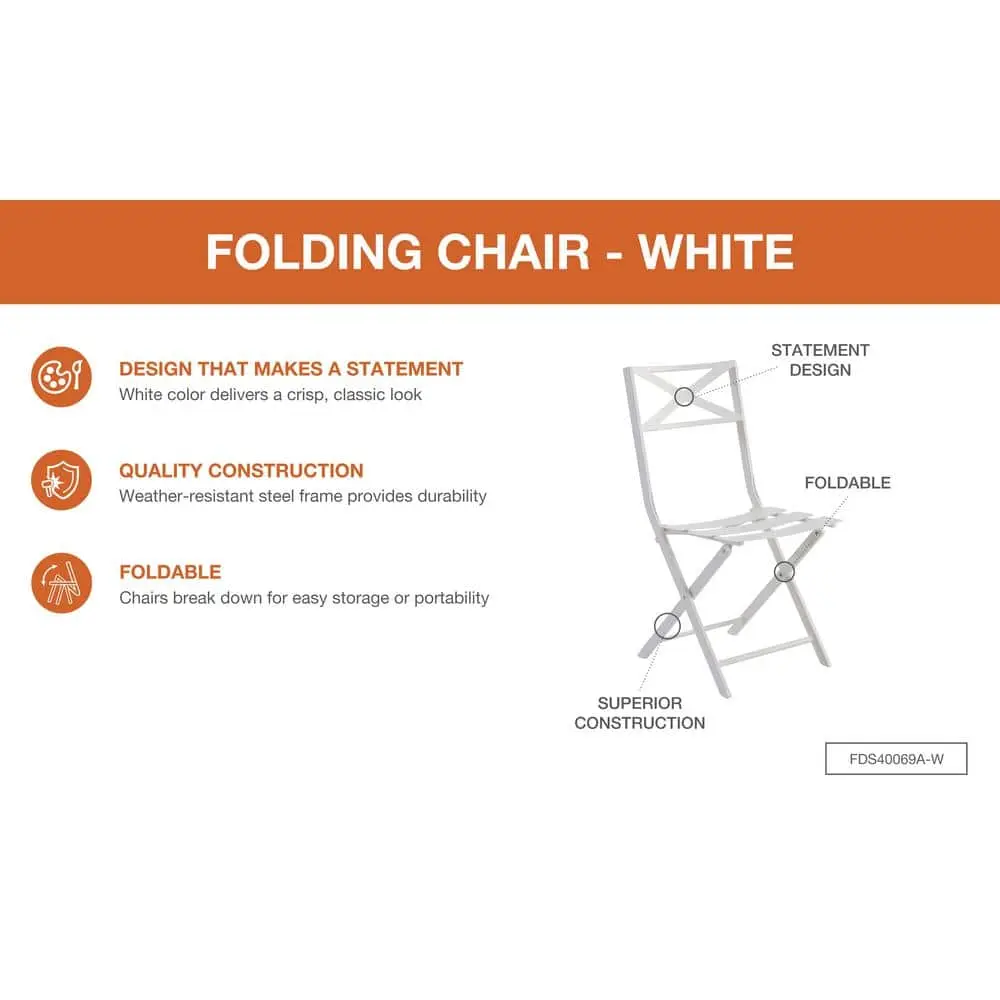 FOLDING CHAIR - WHITE

DESIGN THAT MAKES A STATEMENT
White color delivers a crisp, classic look

QUALITY CONSTRUCTION
Weather-resistant steel frame provides durability

FOLDABLE
Chairs break down for easy storage or portability

STATEMENT DESIGN

FOLDABLE

SUPERIOR CONSTRUCTION

FDS40069A-W