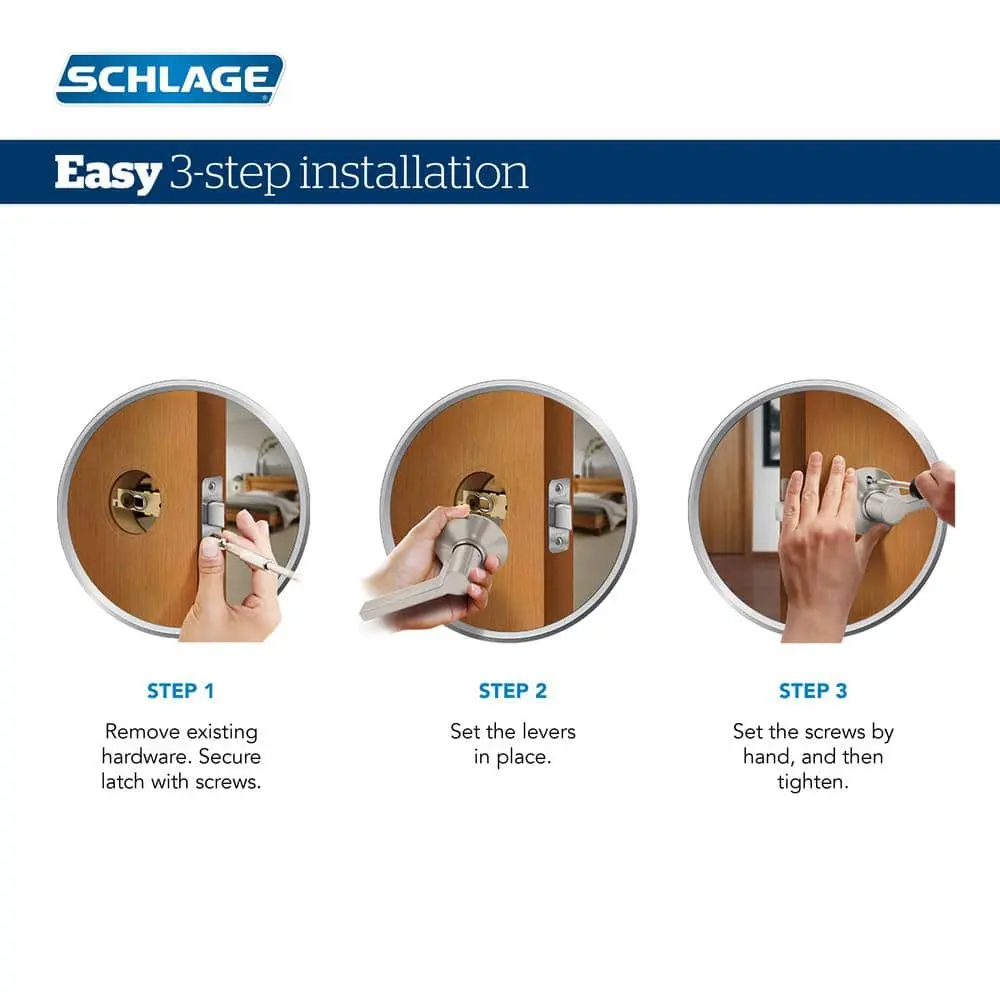 SCHLAGE

Easy 3-step installation

STEP 1

Remove existing hardware. Secure latch with screws.

STEP 2

Set the levers in place.

STEP 3

Set the screws by hand, and then tighten.