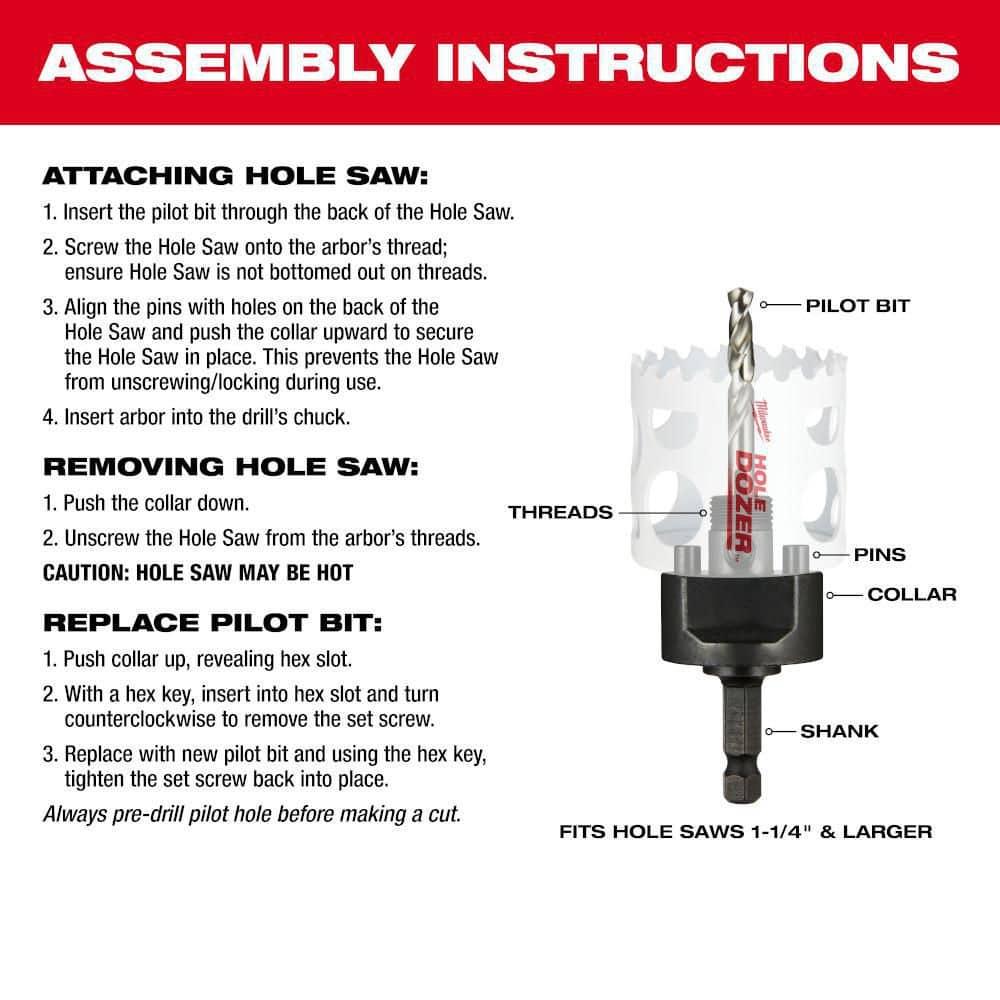 ASSEMBLY INSTRUCTIONS

ATTACHING HOLE SAW:

1. Insert the pilot bit through the back of the Hole Saw.

2. Screw the Hole Saw onto the arbor's thread; ensure Hole Saw is not bottomed out on threads.

3. Align the pins with holes on the back of the Hole Saw and push the collar upward to secure the Hole Saw in place. This prevents the Hole Saw from unscrewing/locking during use.

4. Insert arbor into the drill's chuck.

REMOVING HOLE SAW:

1. Push the collar down.

2. Unscrew the Hole Saw from the arbor's threads.

CAUTION: HOLE SAW MAY BE HOT

REPLACE PILOT BIT:

1. Push collar up, revealing hex slot.

2. With a hex key, insert into hex slot and turn counterclockwise to remove the set screw.

3. Replace with new pilot bit and using the hex key, tighten the set screw back into place.

Always pre-drill pilot hole before making a cut.

PILOT BIT

Milwaukee

HOLE DOZER

THREADS

PINS

COLLAR

SHANK

FITS HOLE SAWS 1-1/4" & LARGER