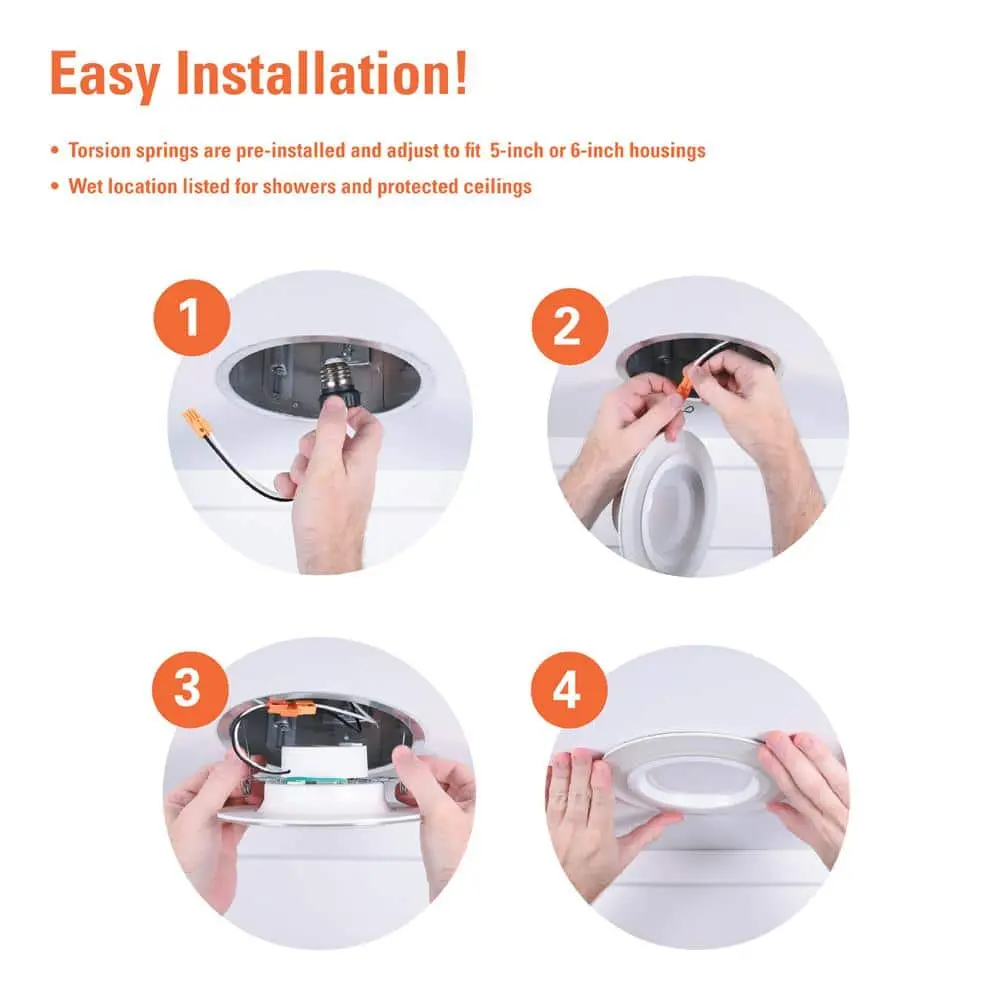 Easy Installation!

• Torsion springs are pre-installed and adjust to fit 5-inch or 6-inch housings
• Wet location listed for showers and protected ceilings

1

2

3

4