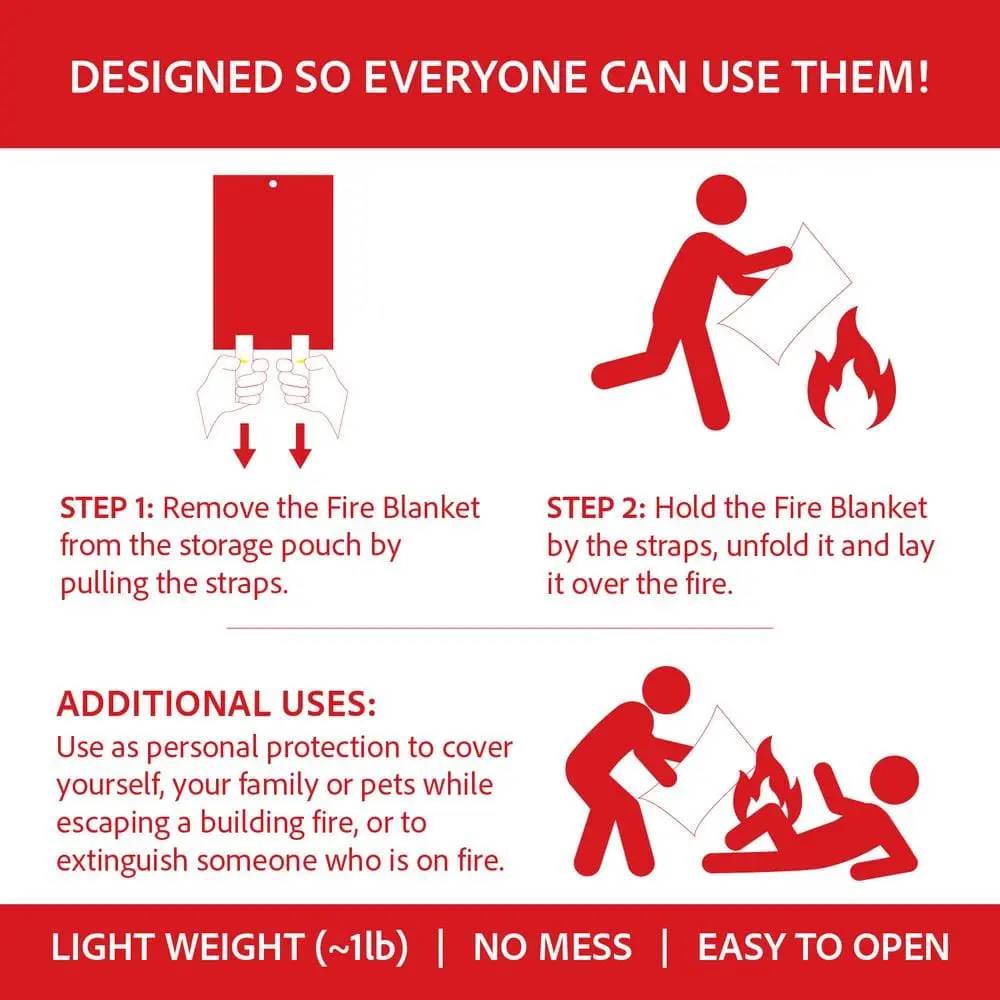 DESIGNED SO EVERYONE CAN USE THEM!

STEP 1: Remove the Fire Blanket from the storage pouch by pulling the straps.

STEP 2: Hold the Fire Blanket by the straps, unfold it and lay it over the fire.

ADDITIONAL USES:
Use as personal protection to cover yourself, your family or pets while escaping a building fire, or to extinguish someone who is on fire.

LIGHT WEIGHT (~1lb) | NO MESS | EASY TO OPEN