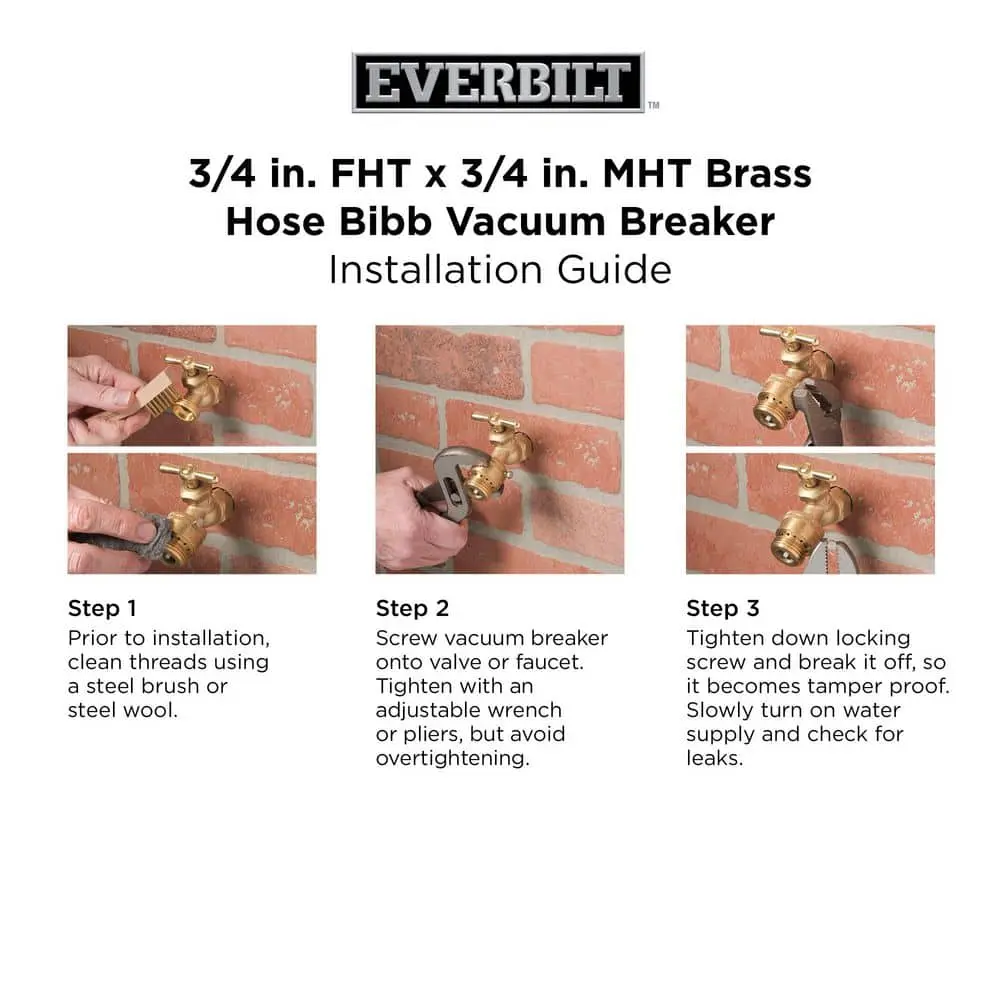 EVERBILT™

3/4 in. FHT x 3/4 in. MHT Brass Hose Bibb Vacuum Breaker
Installation Guide

Step 1
Prior to installation, clean threads using a steel brush or steel wool.

Step 2
Screw vacuum breaker onto valve or faucet. Tighten with an adjustable wrench or pliers, but avoid overtightening.

Step 3
Tighten down locking screw and break it off, so it becomes tamper proof. Slowly turn on water supply and check for leaks.