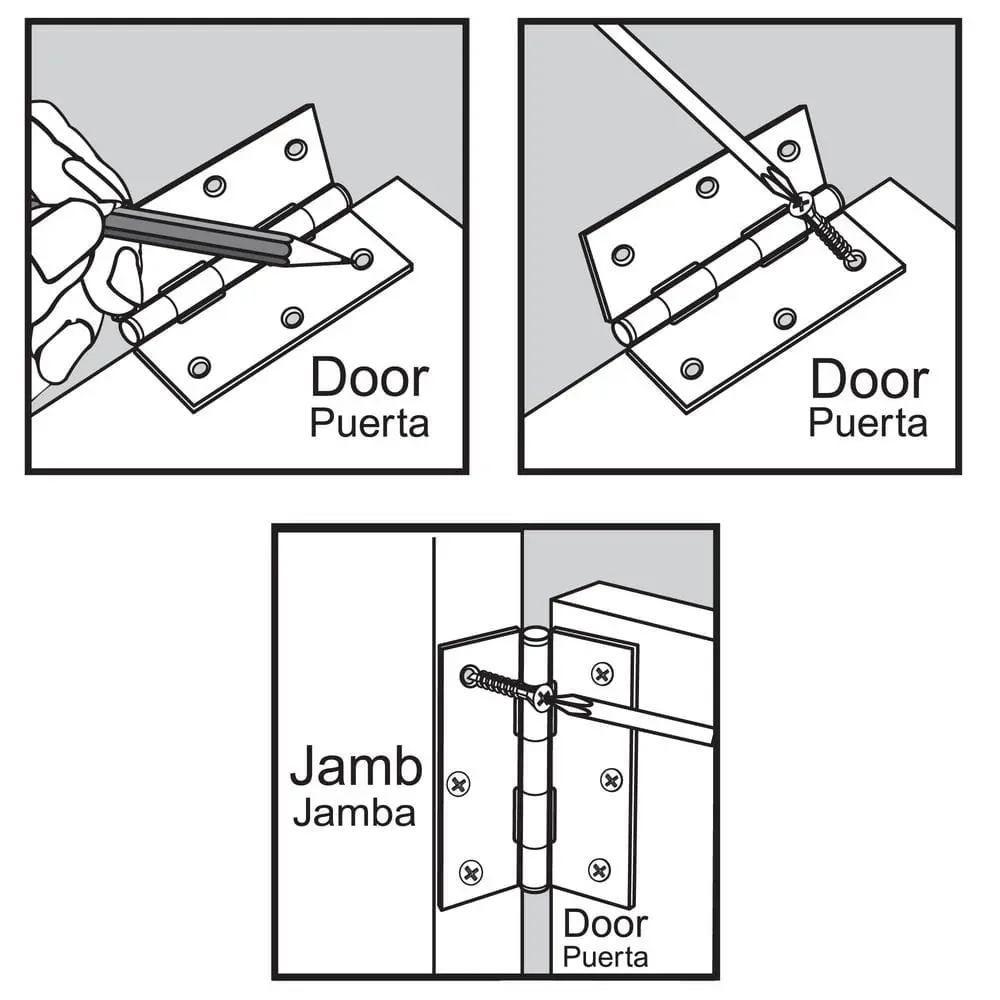 Door
Puerta

Door
Puerta

Jamb
Jamba

Door
Puerta