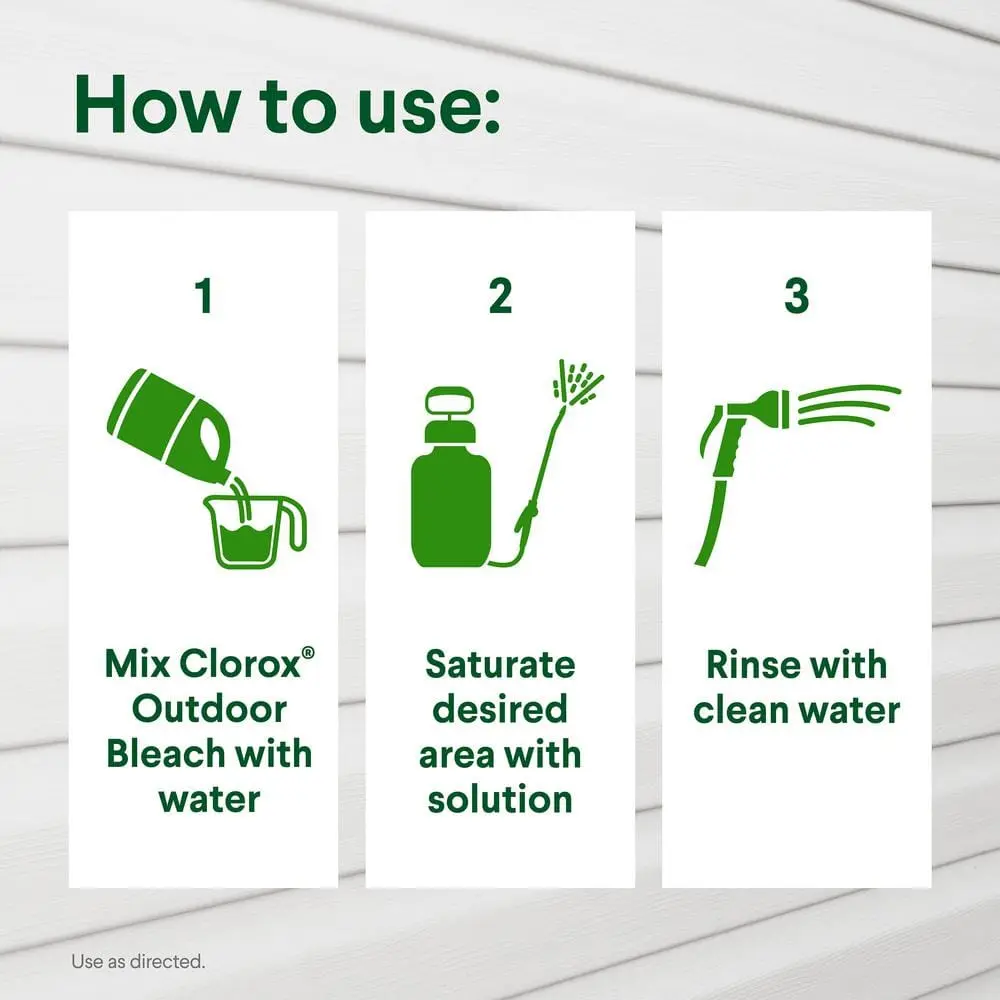 How to use:

1

Mix Clorox® Outdoor Bleach with water

2

Saturate desired area with solution

3

Rinse with clean water

Use as directed.