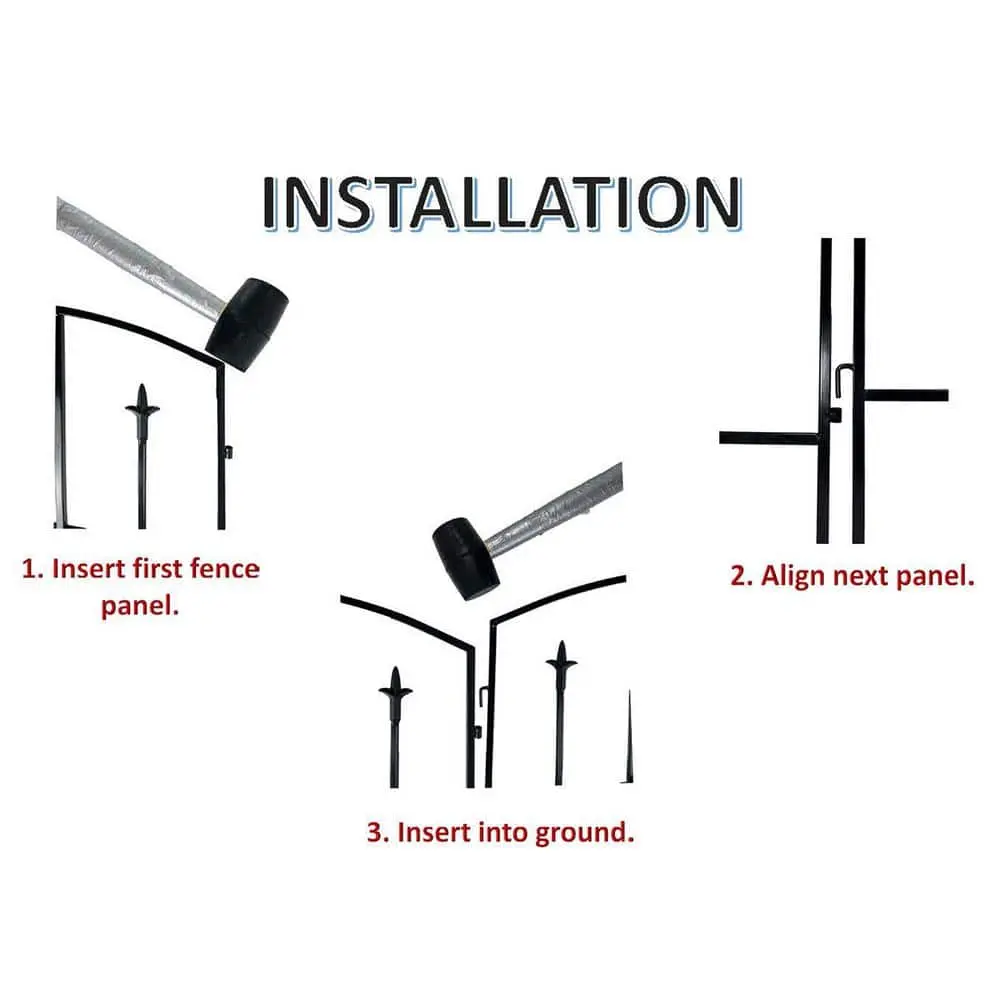 INSTALLATION

1. Insert first fence panel.

2. Align next panel.

3. Insert into ground.