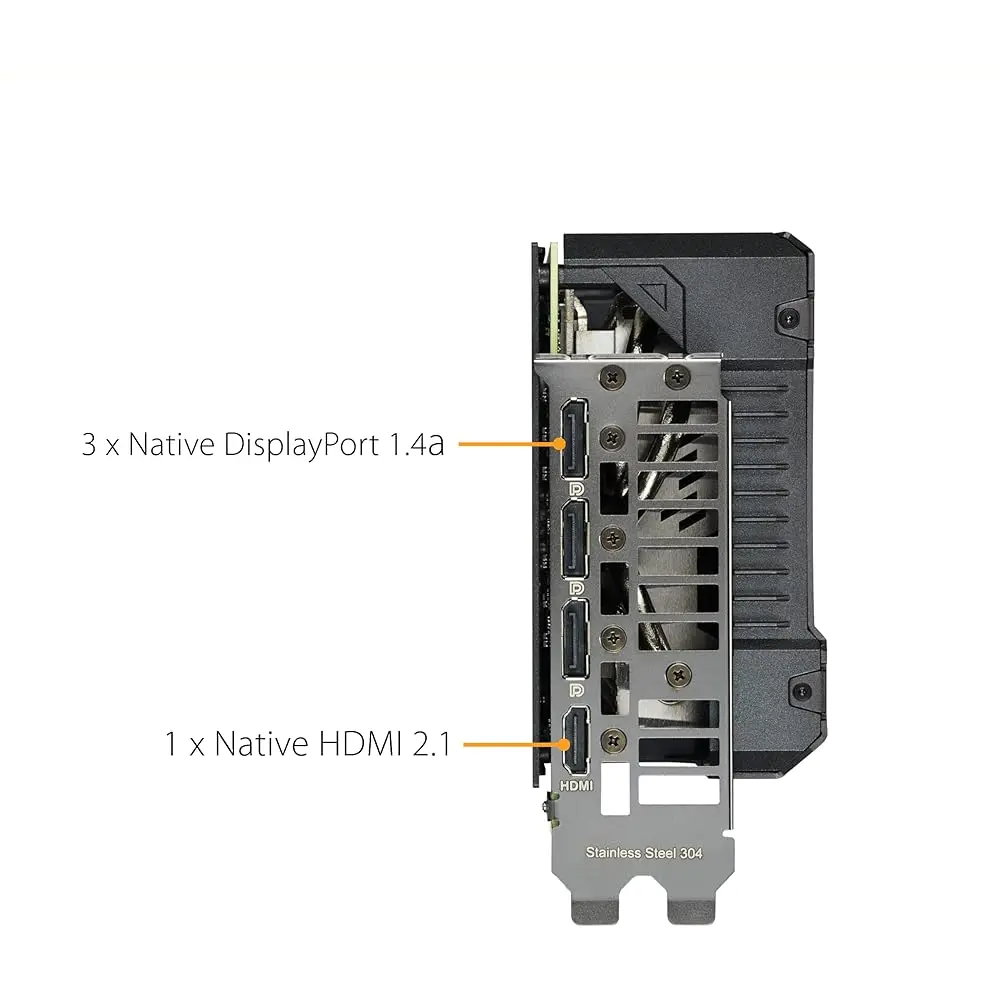 3 x Native DisplayPort 1.4a

1 x Native HDMI 2.1

HDMI

Stainless Steel 304