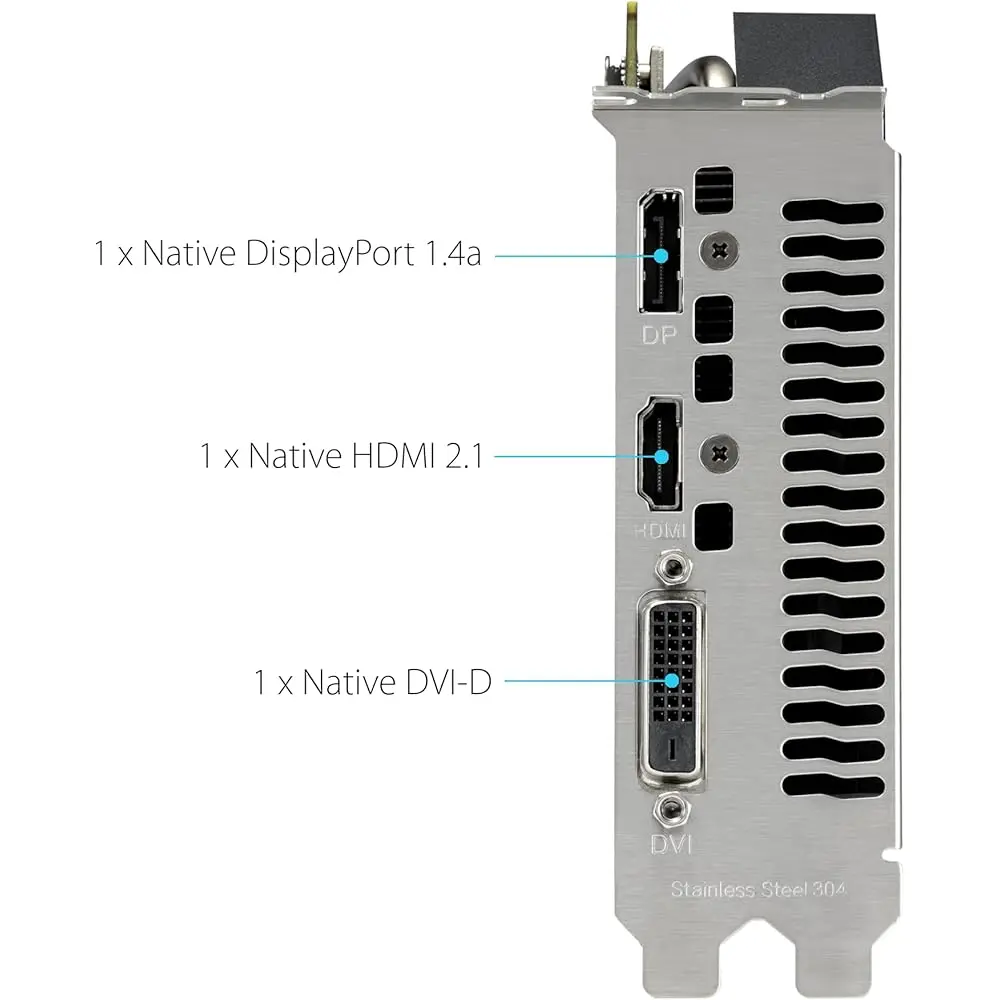 1 x Native DisplayPort 1.4a

DP

1 x Native HDMI 2.1

HDMI

1 x Native DVI-D

DVI

Stainless Steel 304