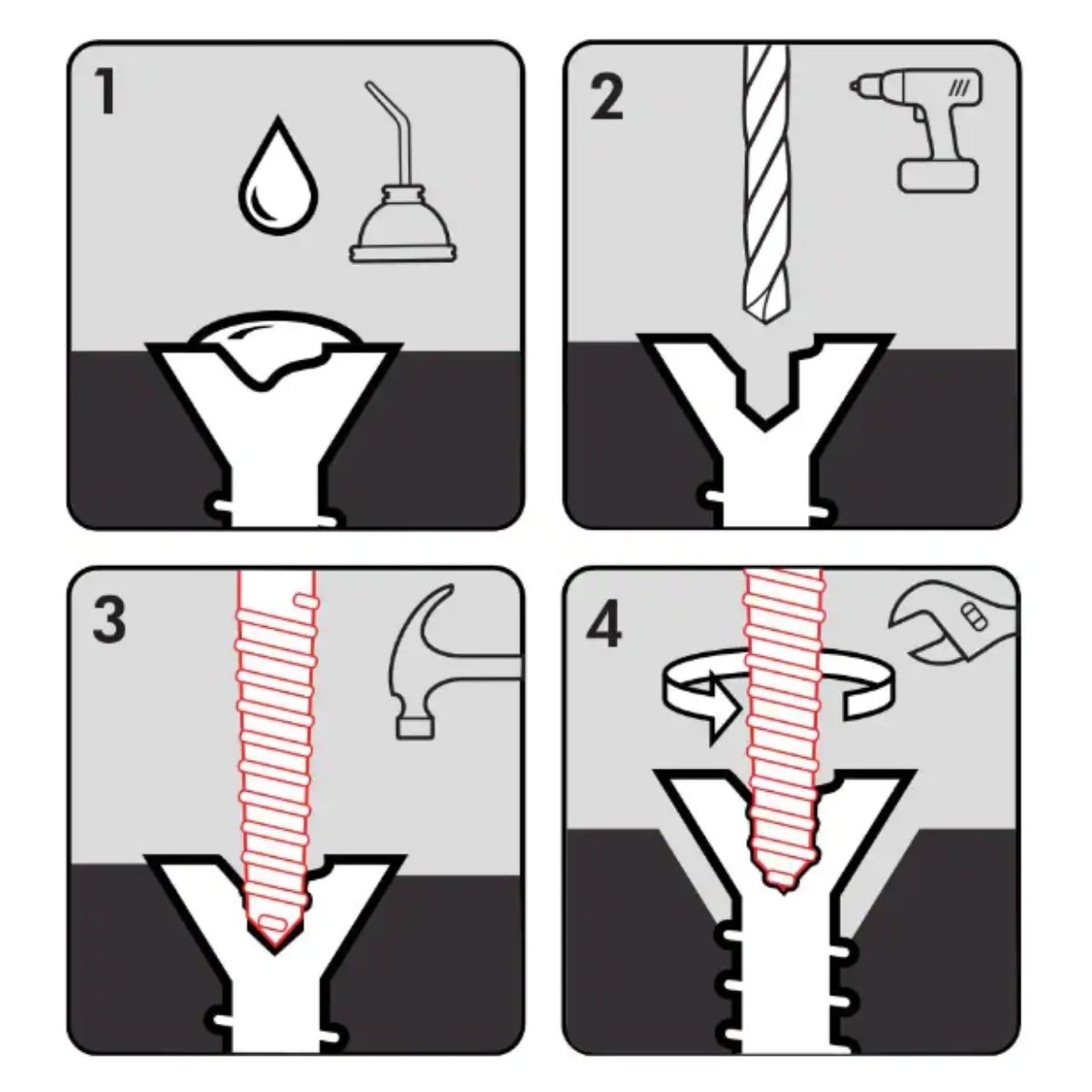 1

2

3

4