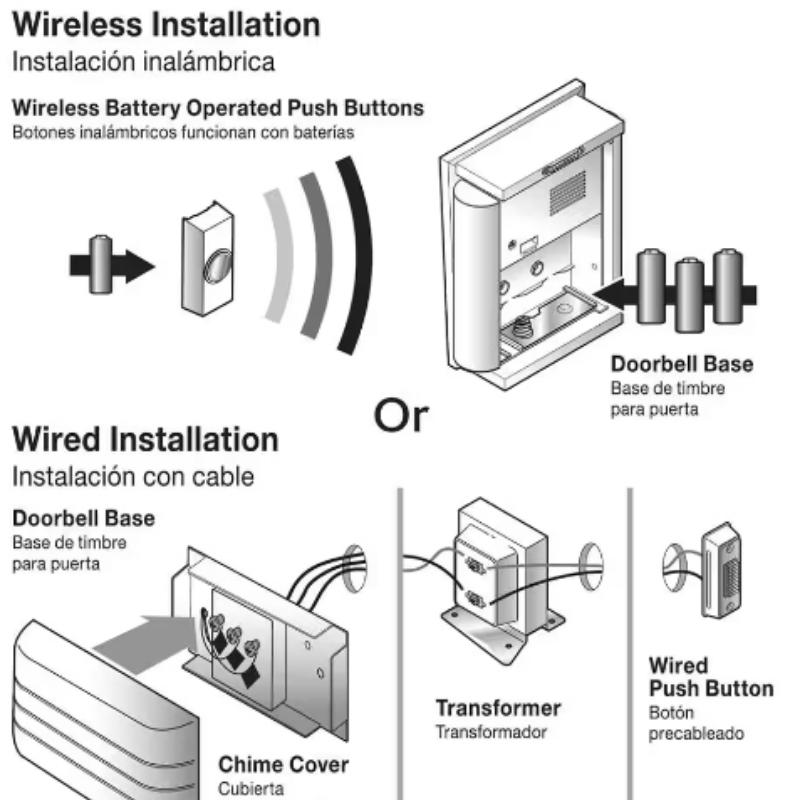 Wireless Installation
Instalación inalámbrica

Wireless Battery Operated Push Buttons
Botones inalámbricos funcionan con baterías

Doorbell Base
Base de timbre para puerta

Or

Wired Installation
Instalación con cable

Doorbell Base
Base de timbre para puerta

Chime Cover
Cubierta

Transformer
Transformador

Wired Push Button
Botón precableado