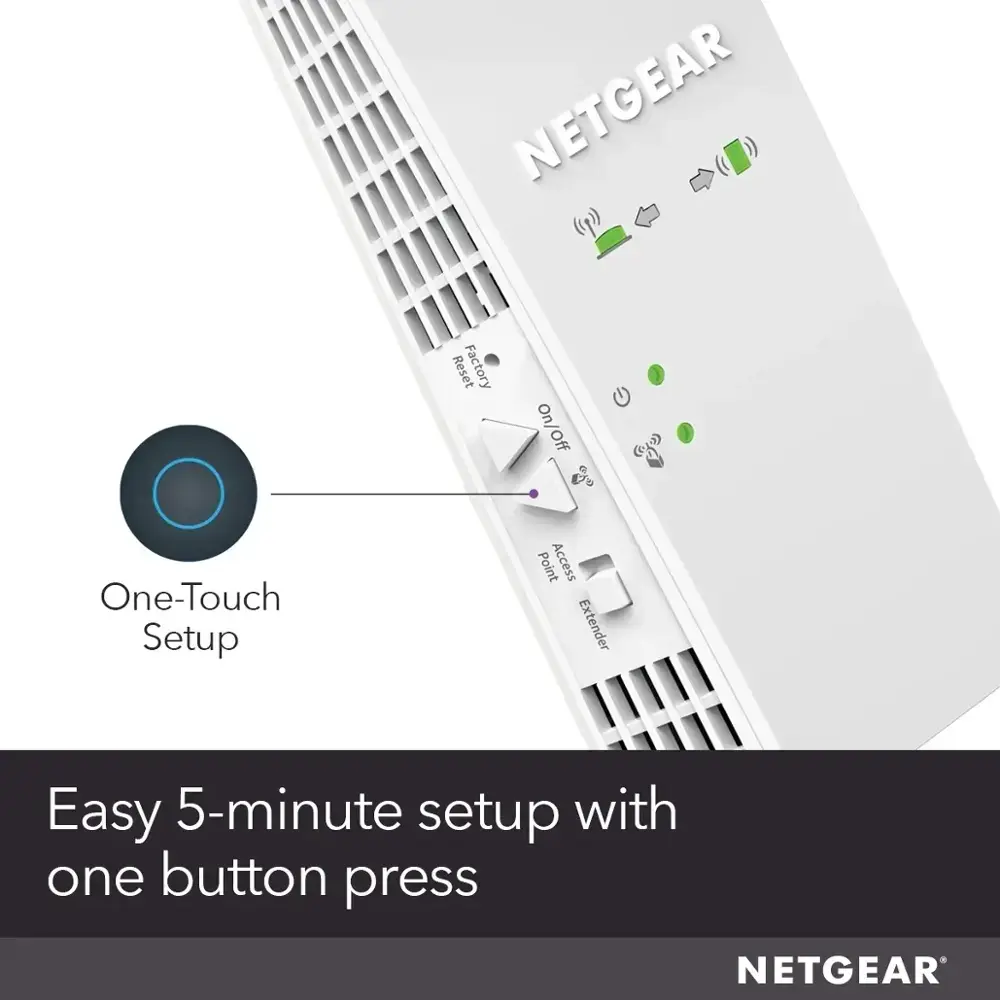 NETGEAR

Factory Reset

On/Off

Access Point

Extender

One-Touch Setup

Easy 5-minute setup with one button press

NETGEAR®