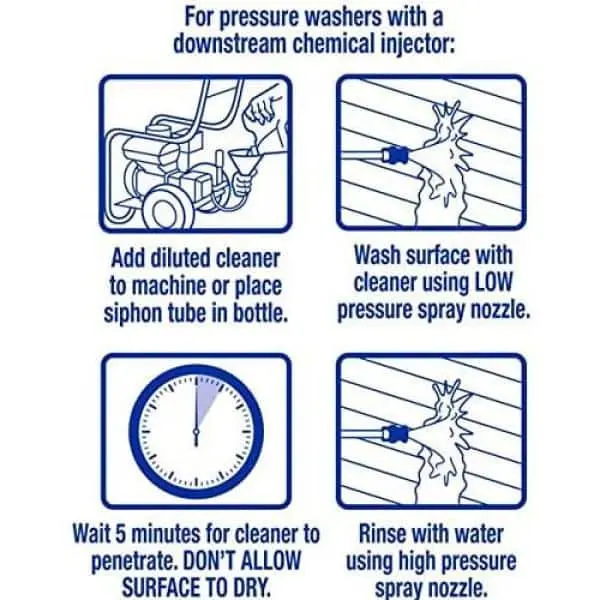 For pressure washers with a downstream chemical injector:

Add diluted cleaner to machine or place siphon tube in bottle.

Wash surface with cleaner using LOW pressure spray nozzle.

Wait 5 minutes for cleaner to penetrate. DON'T ALLOW SURFACE TO DRY.

Rinse with water using high pressure spray nozzle.