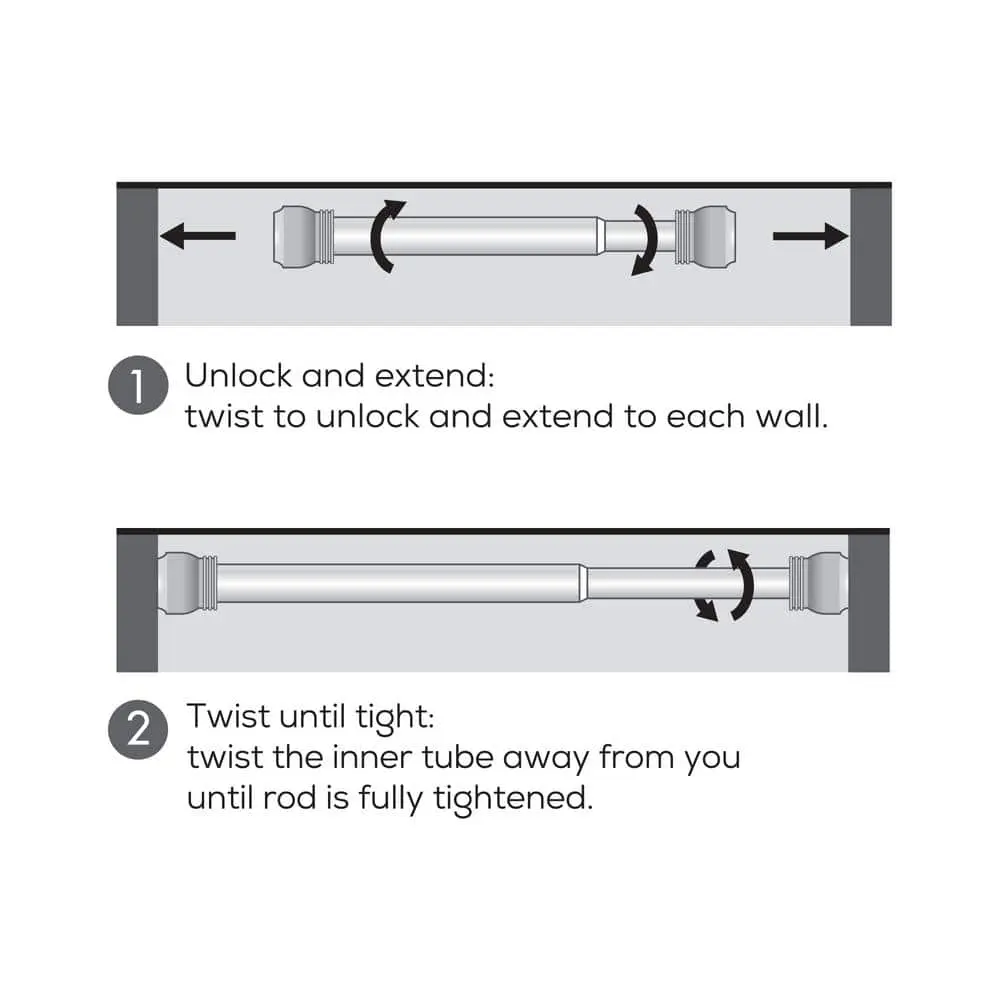 1 Unlock and extend:
twist to unlock and extend to each wall.

2 Twist until tight:
twist the inner tube away from you
until rod is fully tightened.