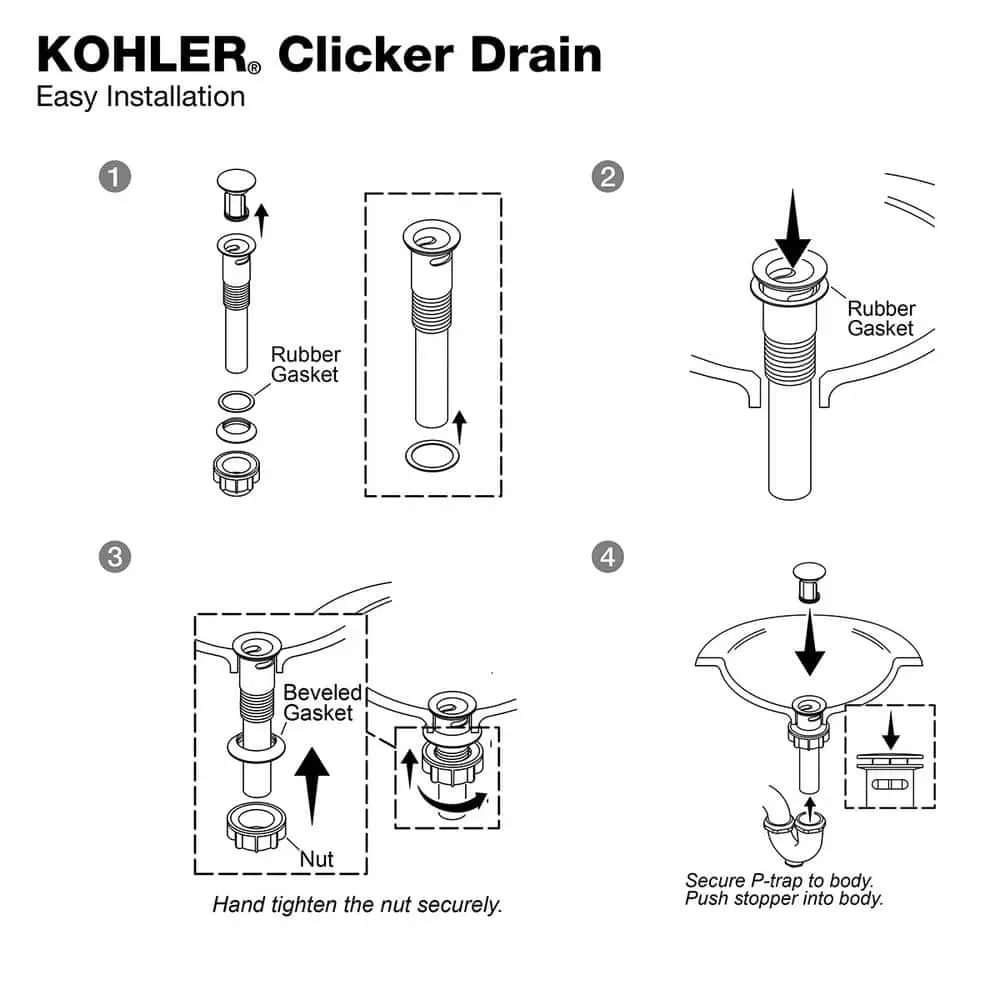 KOHLER® Clicker Drain
Easy Installation

1

Rubber Gasket

2

Rubber Gasket

3

Beveled Gasket

Nut

Hand tighten the nut securely.

4

Secure P-trap to body.
Push stopper into body.