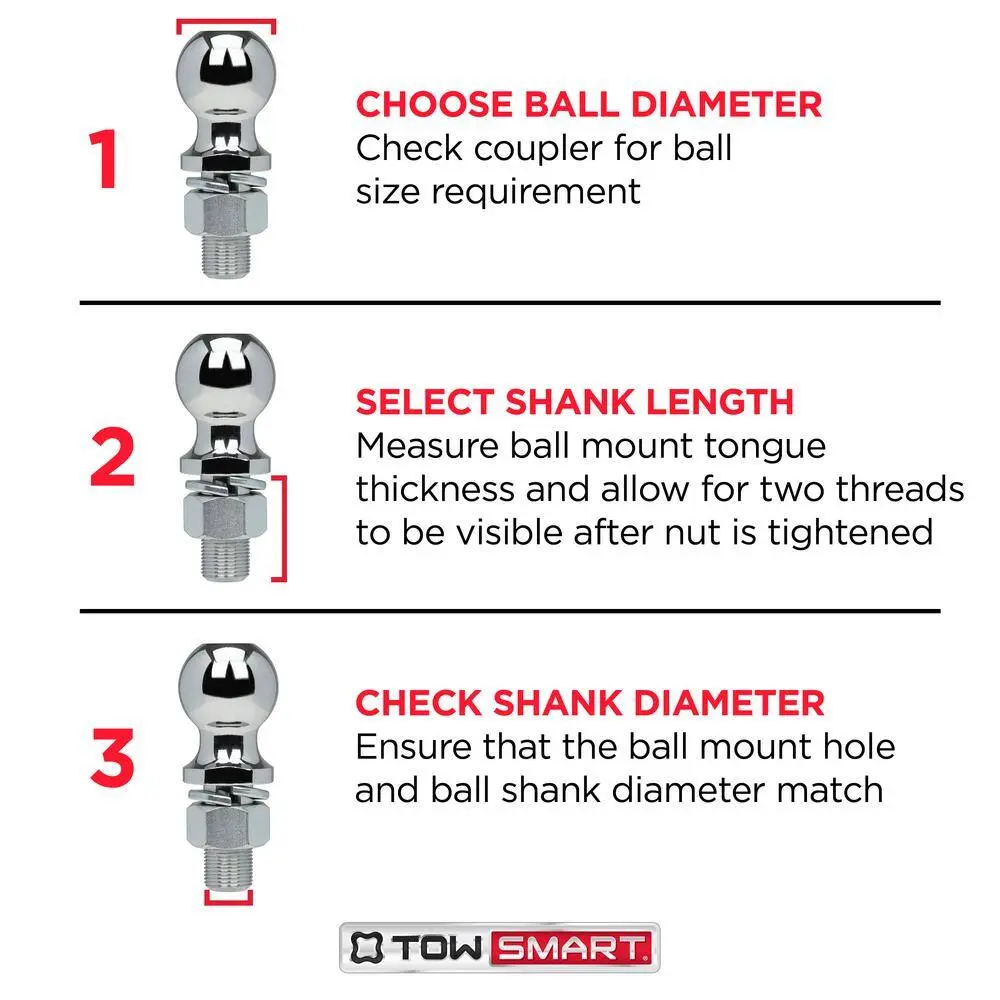 1

CHOOSE BALL DIAMETER
Check coupler for ball size requirement

2

SELECT SHANK LENGTH
Measure ball mount tongue thickness and allow for two threads to be visible after nut is tightened

3

CHECK SHANK DIAMETER
Ensure that the ball mount hole and ball shank diameter match

TOW SMART.