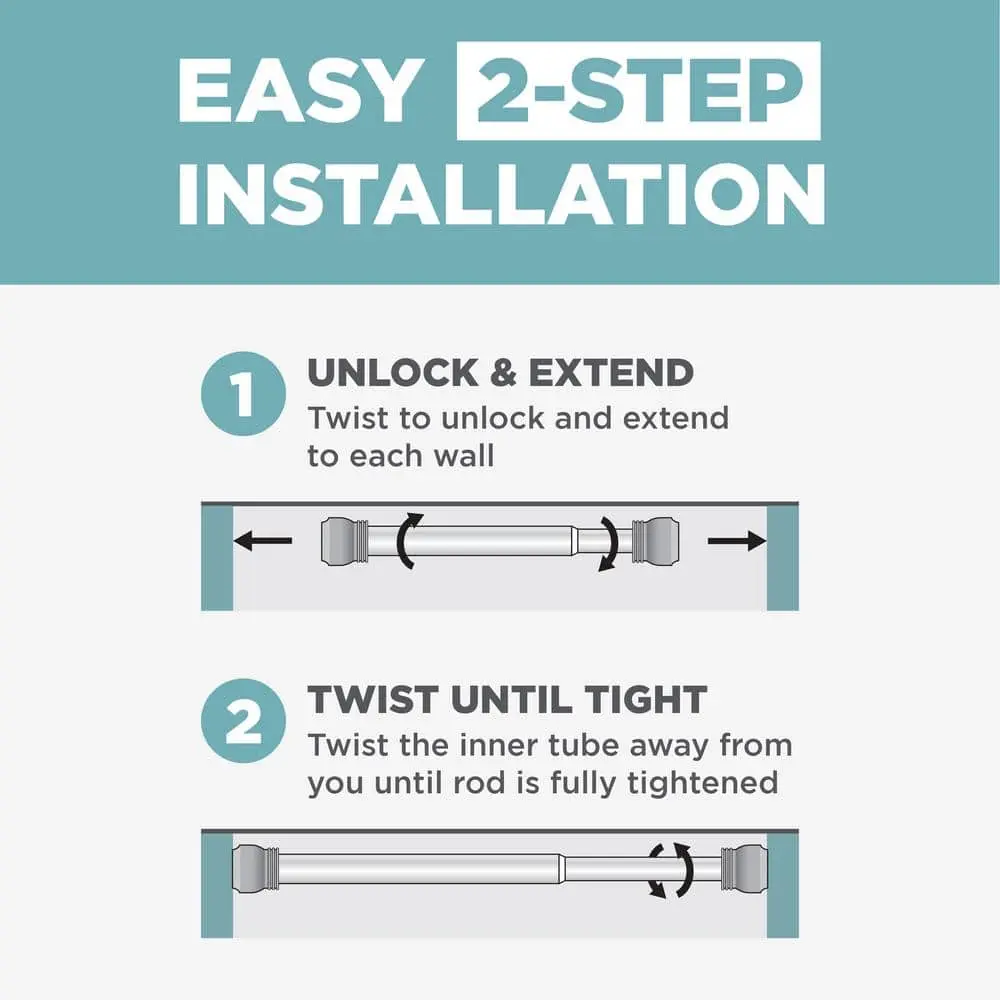 EASY 2-STEP INSTALLATION

1 UNLOCK & EXTEND
Twist to unlock and extend to each wall

2 TWIST UNTIL TIGHT
Twist the inner tube away from you until rod is fully tightened