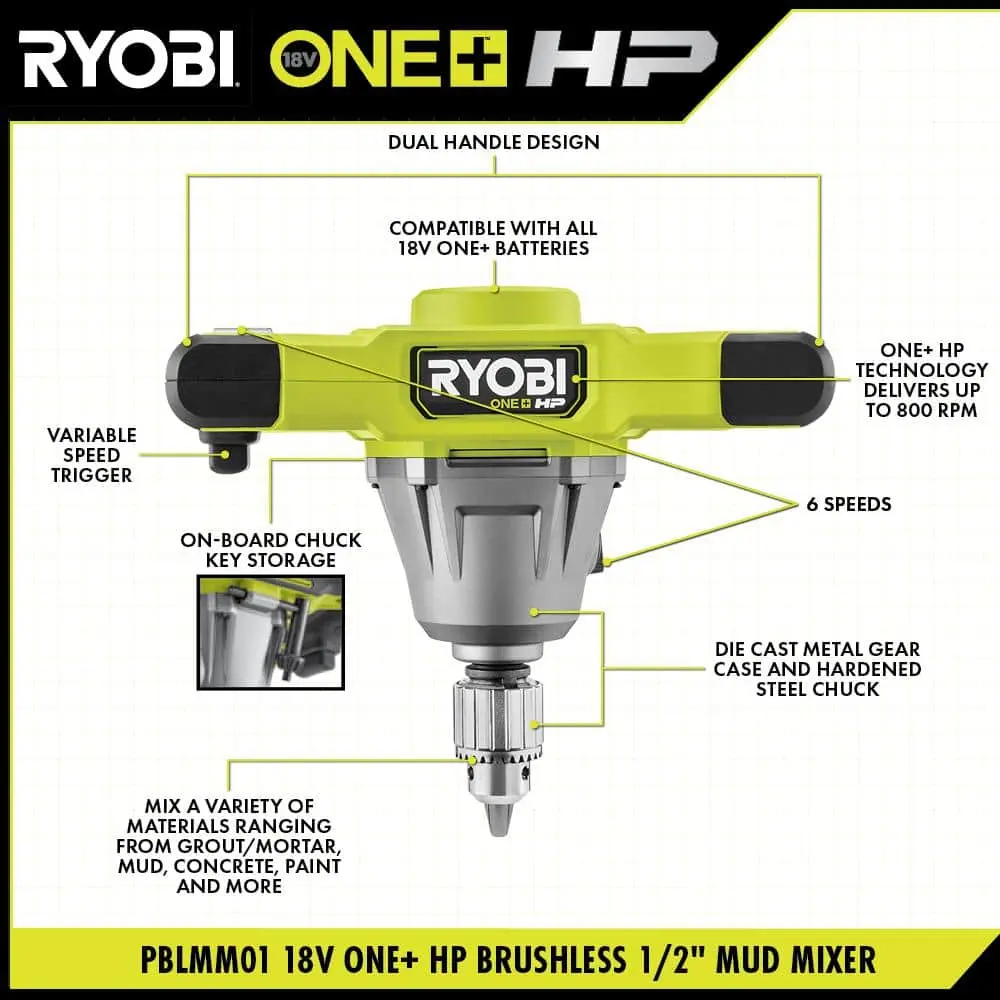 RYOBI 18V ONE+ HP

DUAL HANDLE DESIGN

COMPATIBLE WITH ALL 18V ONE+ BATTERIES

RYOBI ONE+ HP

ONE+ HP TECHNOLOGY DELIVERS UP TO 800 RPM

VARIABLE SPEED TRIGGER

6 SPEEDS

ON-BOARD CHUCK KEY STORAGE

DIE CAST METAL GEAR CASE AND HARDENED STEEL CHUCK

MIX A VARIETY OF MATERIALS RANGING FROM GROUT/MORTAR, MUD, CONCRETE, PAINT AND MORE

PBLMM01 18V ONE+ HP BRUSHLESS 1/2" MUD MIXER