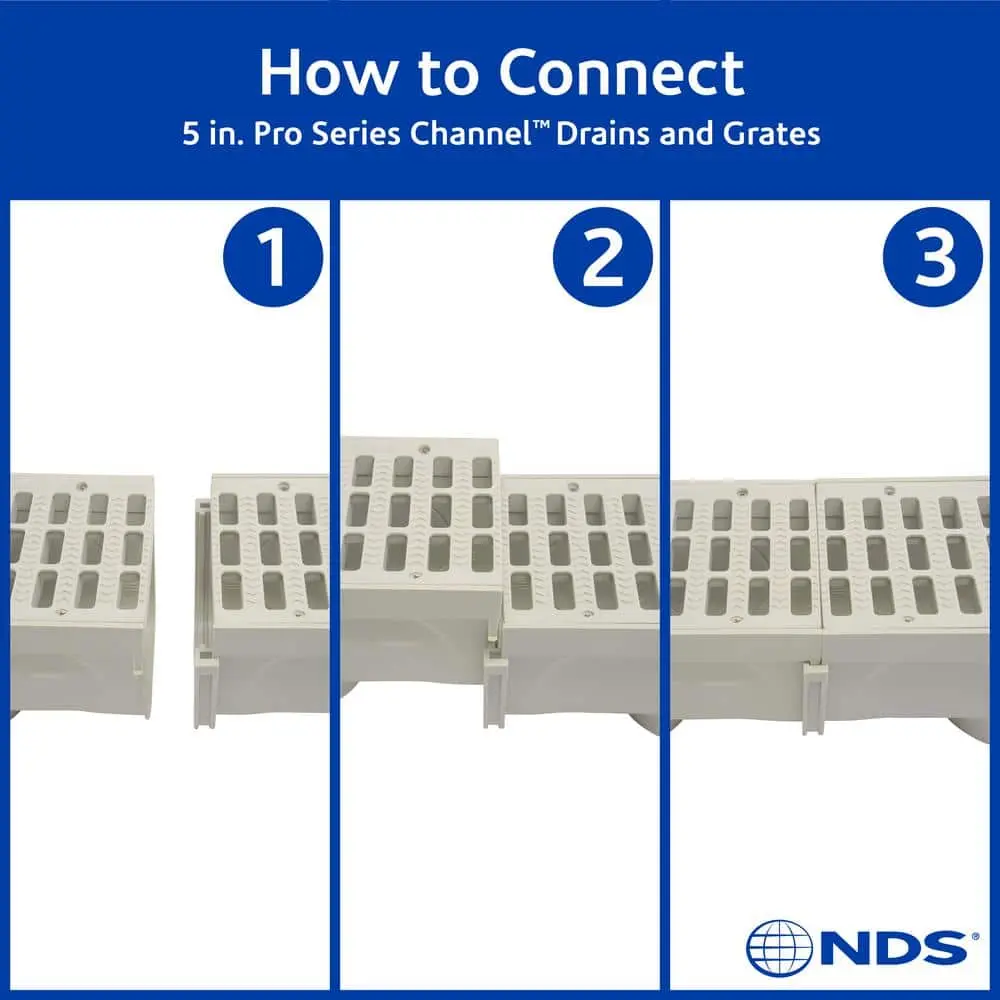 How to Connect
5 in. Pro Series Channel™ Drains and Grates

1

2

3

NDS®