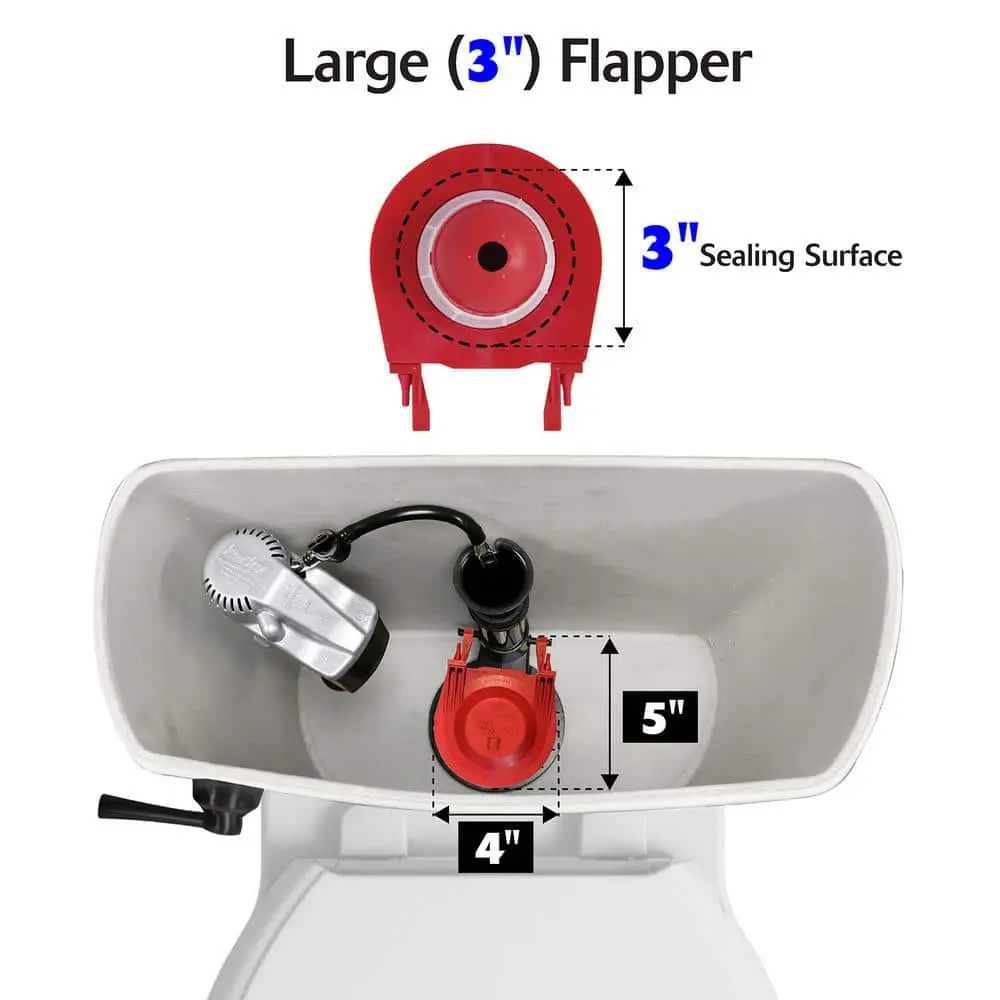 Large (3") Flapper

3" Sealing Surface

5"

4"