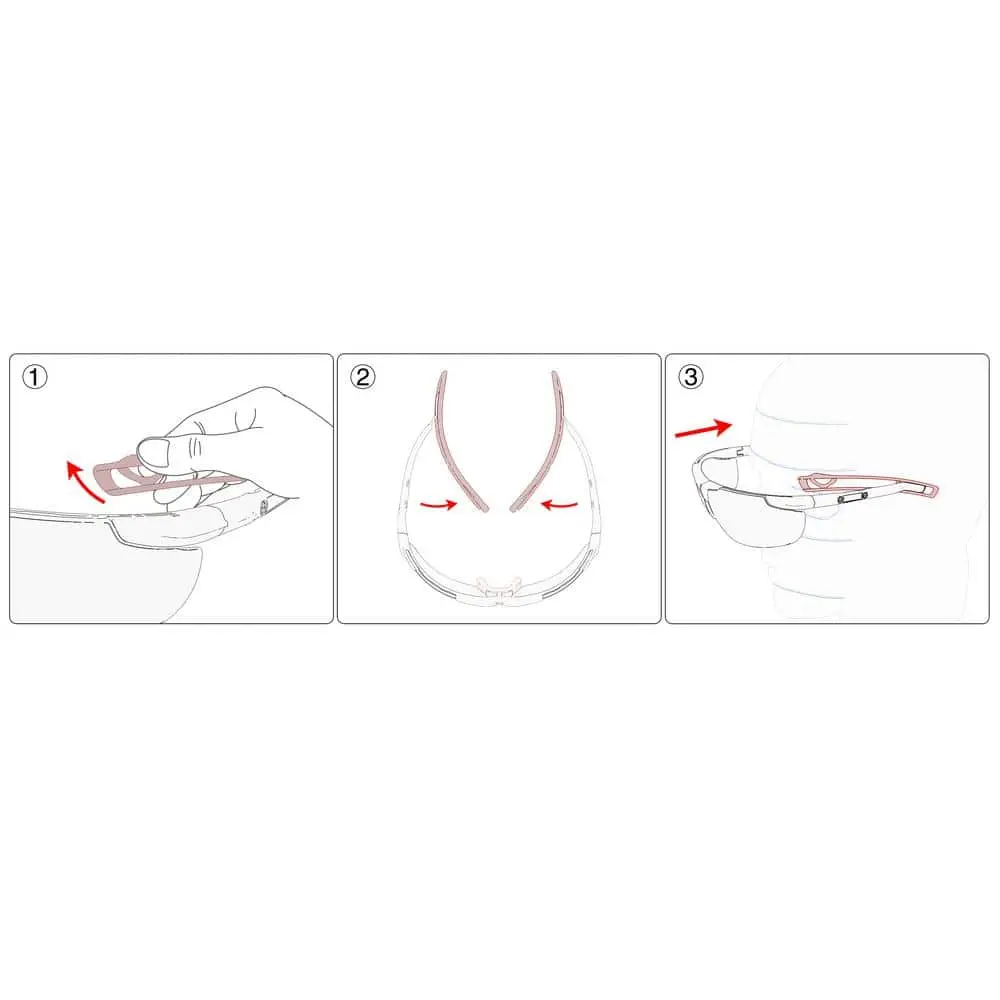 ①

②

③