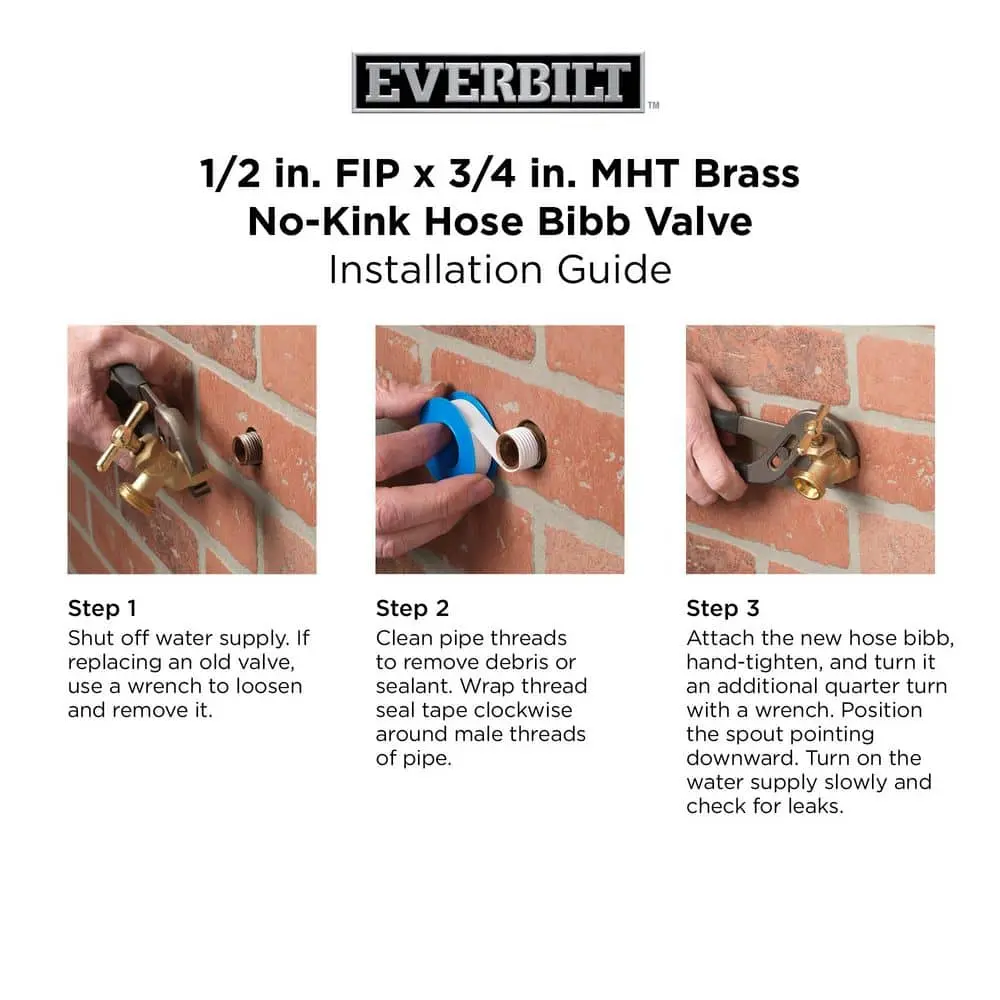 EVERBILT™

1/2 in. FIP x 3/4 in. MHT Brass No-Kink Hose Bibb Valve
Installation Guide

Step 1
Shut off water supply. If replacing an old valve, use a wrench to loosen and remove it.

Step 2
Clean pipe threads to remove debris or sealant. Wrap thread seal tape clockwise around male threads of pipe.

Step 3
Attach the new hose bibb, hand-tighten, and turn it an additional quarter turn with a wrench. Position the spout pointing downward. Turn on the water supply slowly and check for leaks.