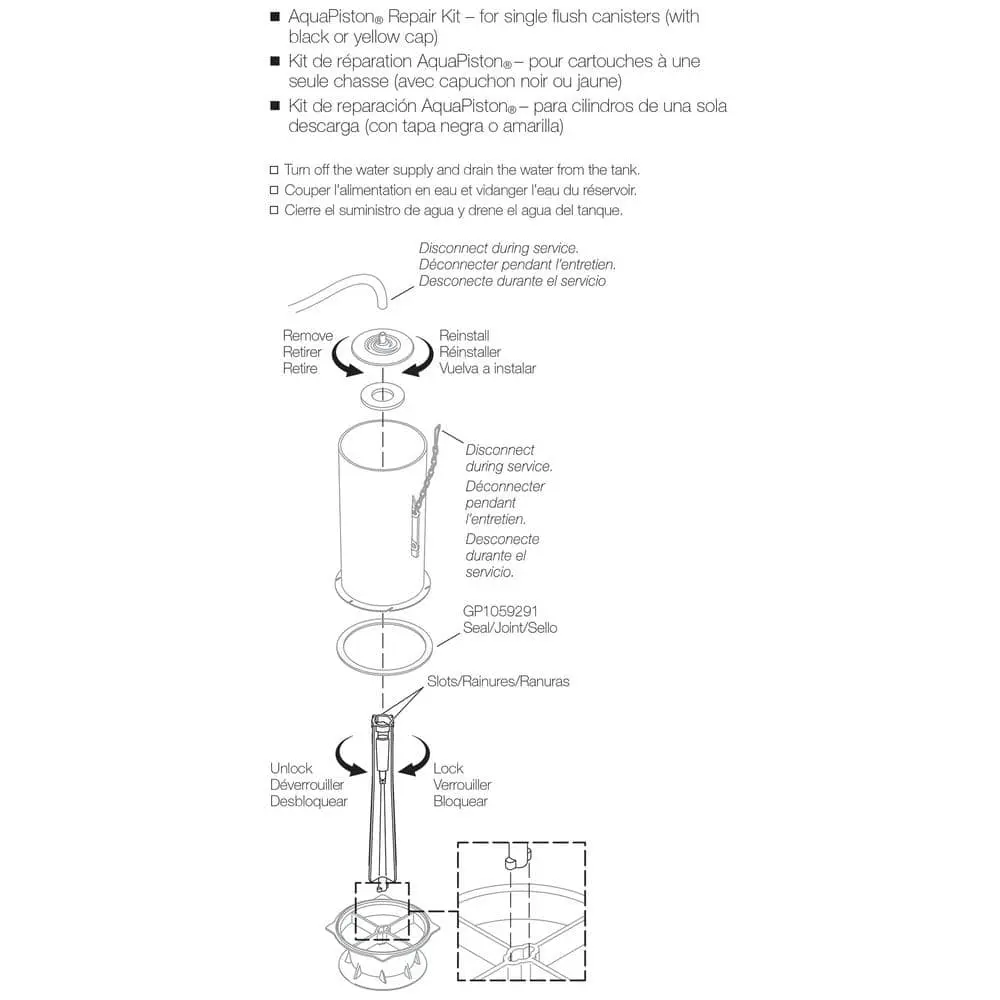 ■ AquaPiston® Repair Kit – for single flush canisters (with black or yellow cap)
■ Kit de réparation AquaPiston® – pour cartouches à une seule chasse (avec capuchon noir ou jaune)
■ Kit de reparación AquaPiston® – para cilindros de una sola descarga (con tapa negra o amarilla)

□ Turn off the water supply and drain the water from the tank.
□ Couper l'alimentation en eau et vidanger l'eau du réservoir.
□ Cierre el suministro de agua y drene el agua del tanque.

Disconnect during service.
Déconnecter pendant l'entretien.
Desconecte durante el servicio

Remove
Retirer
Retire

Reinstall
Réinstaller
Vuelva a instalar

Disconnect during service.
Déconnecter pendant l'entretien.
Desconecte durante el servicio.

GP1059291
Seal/Joint/Sello

Slots/Rainures/Ranuras

Unlock
Déverrouiller
Desbloquear

Lock
Verrouiller
Bloquear