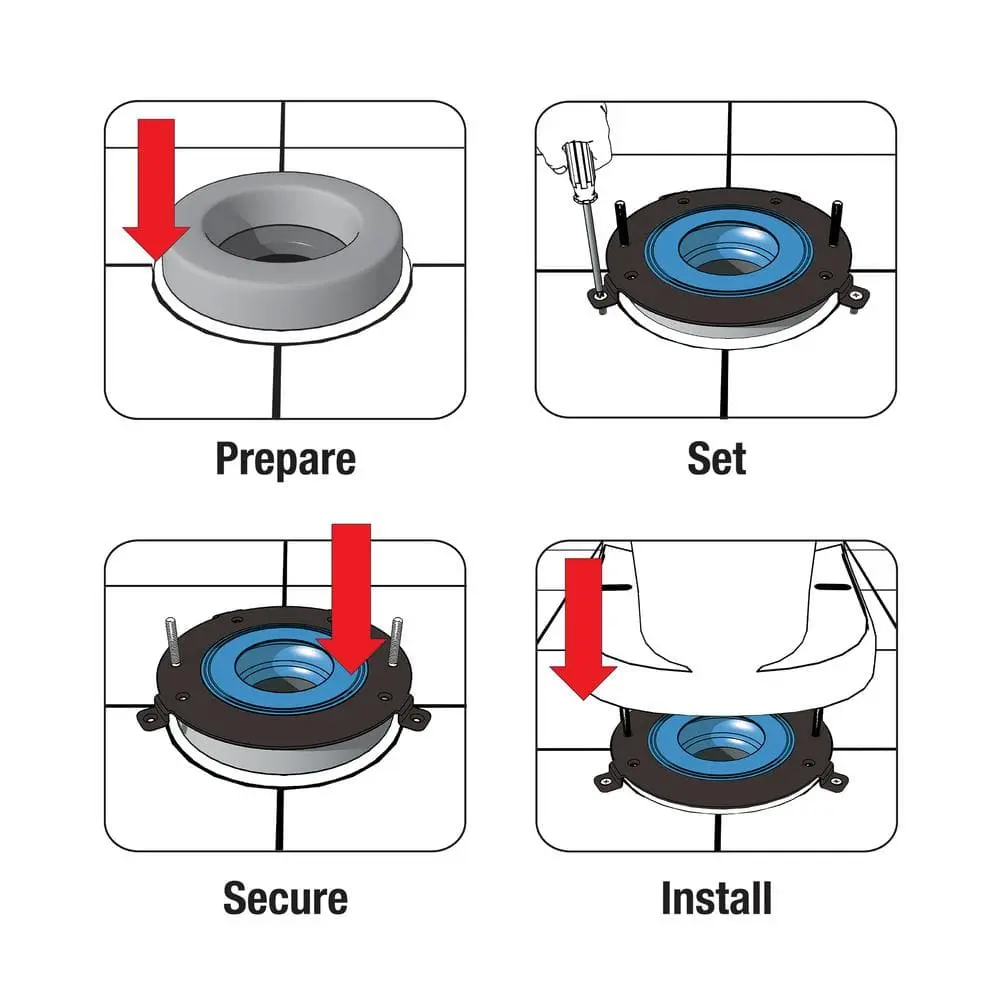 Prepare

Set

Secure

Install