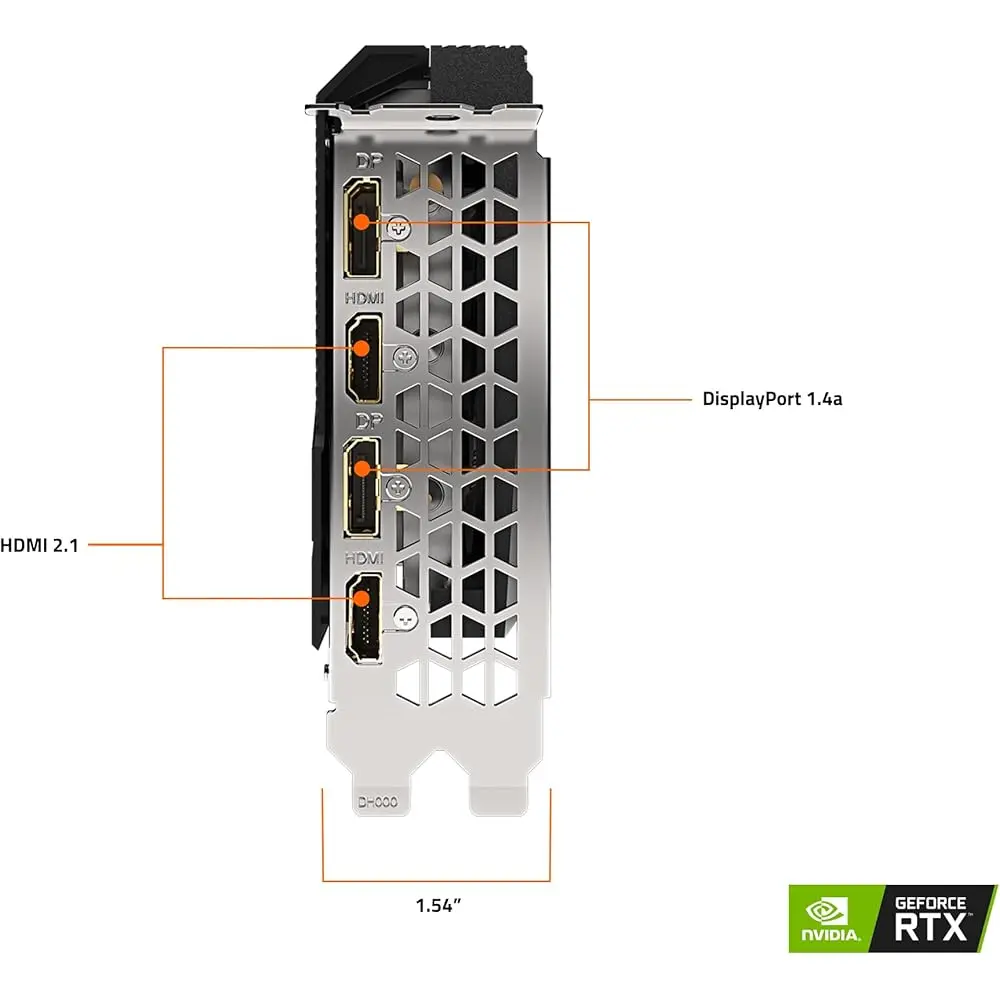 DP

HDMI

DP

HDMI

DisplayPort 1.4a

HDMI 2.1

DH000

1.54"

NVIDIA.

GEFORCE RTX