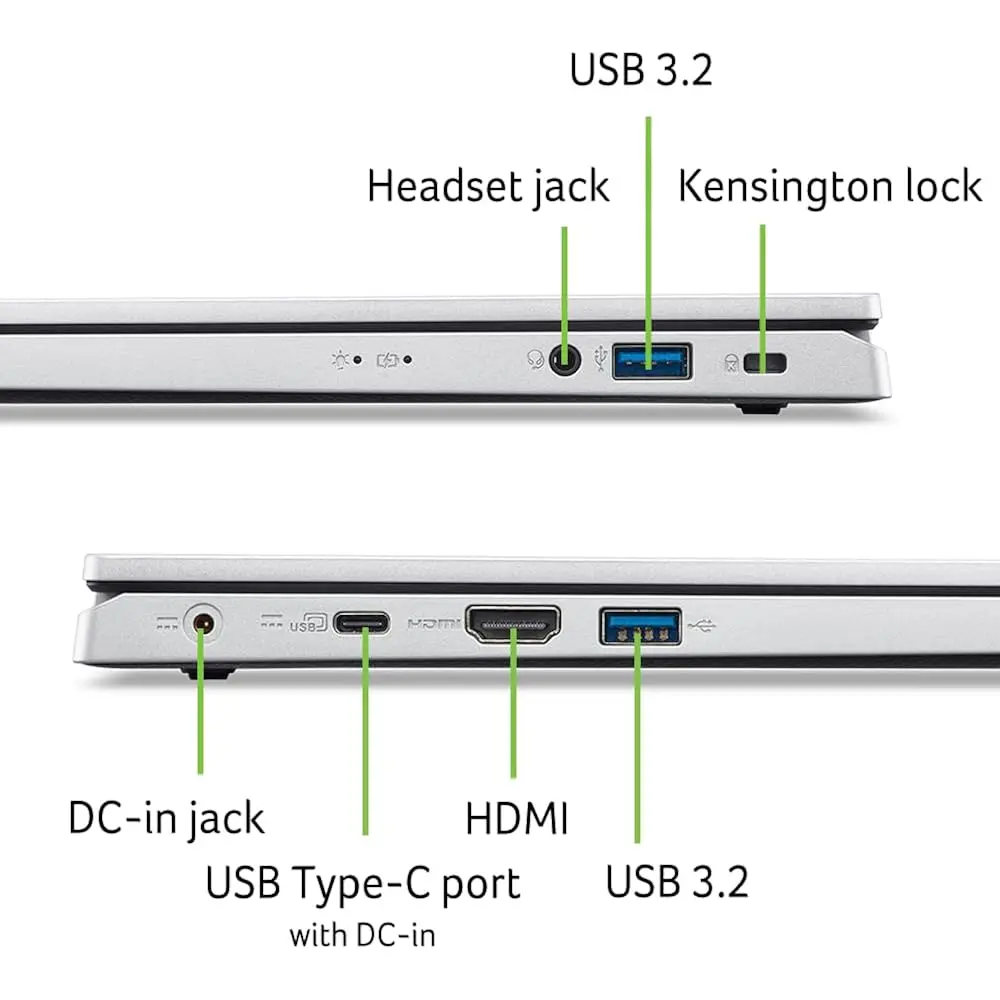 USB 3.2

Headset jack

Kensington lock

USB

HDMI

DC-in jack

HDMI

USB Type-C port
with DC-in

USB 3.2