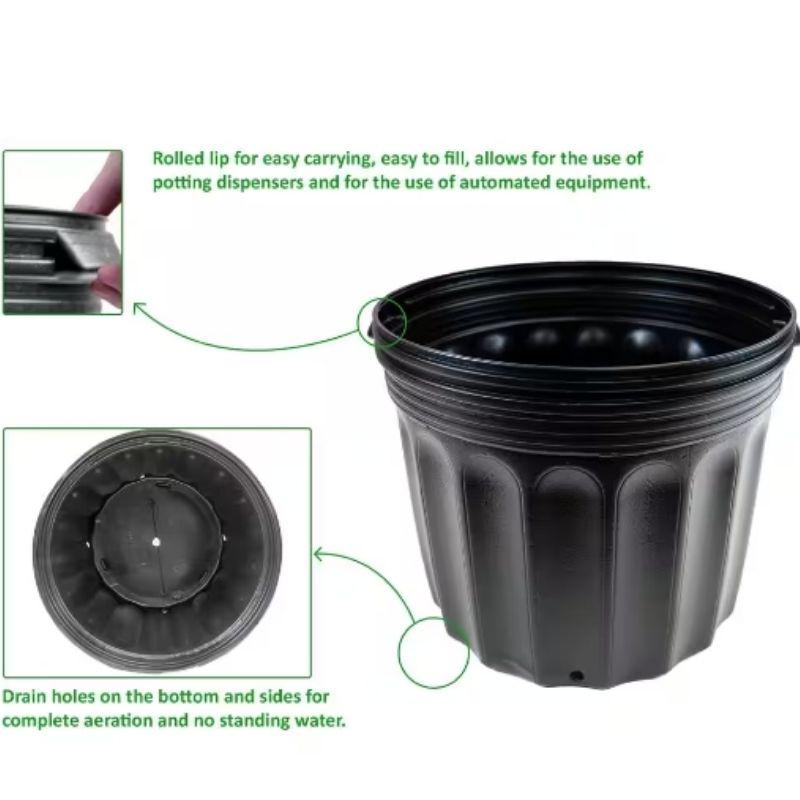 Rolled lip for easy carrying, easy to fill, allows for the use of potting dispensers and for the use of automated equipment.

Drain holes on the bottom and sides for complete aeration and no standing water.